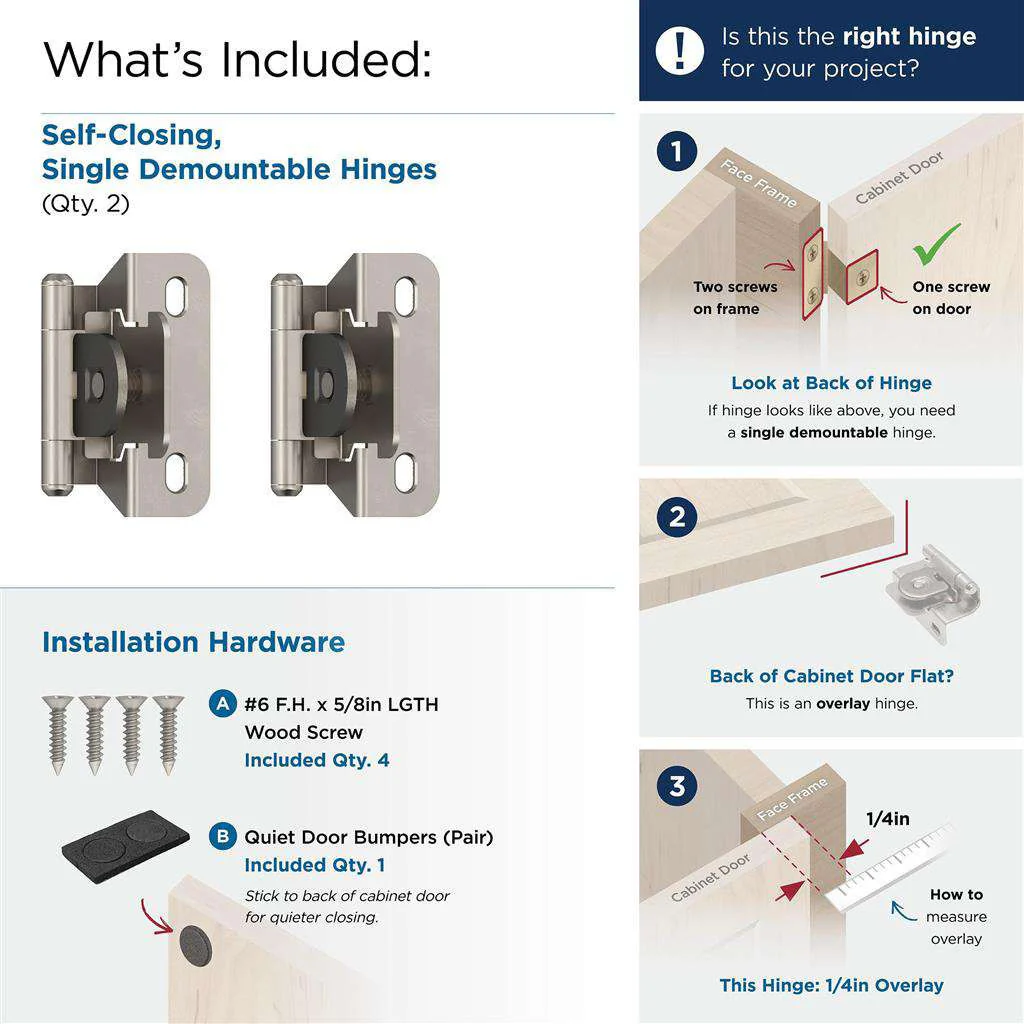 What's Included:

Self-Closing, Single Demountable Hinges
(Qty. 2)

Installation Hardware

A #6 F.H. x 5/8in LGTH Wood Screw
Included Qty. 4

B Quiet Door Bumpers (Pair)
Included Qty. 1
Stick to back of cabinet door for quieter closing.

! Is this the right hinge for your project?

1
Face Frame
Cabinet Door
Two screws on frame
One screw on door
Look at Back of Hinge
If hinge looks like above, you need a single demountable hinge.

2
Back of Cabinet Door Flat?
This is an overlay hinge.

3
Face Frame
Cabinet Door
1/4in
How to measure overlay
This Hinge: 1/4in Overlay