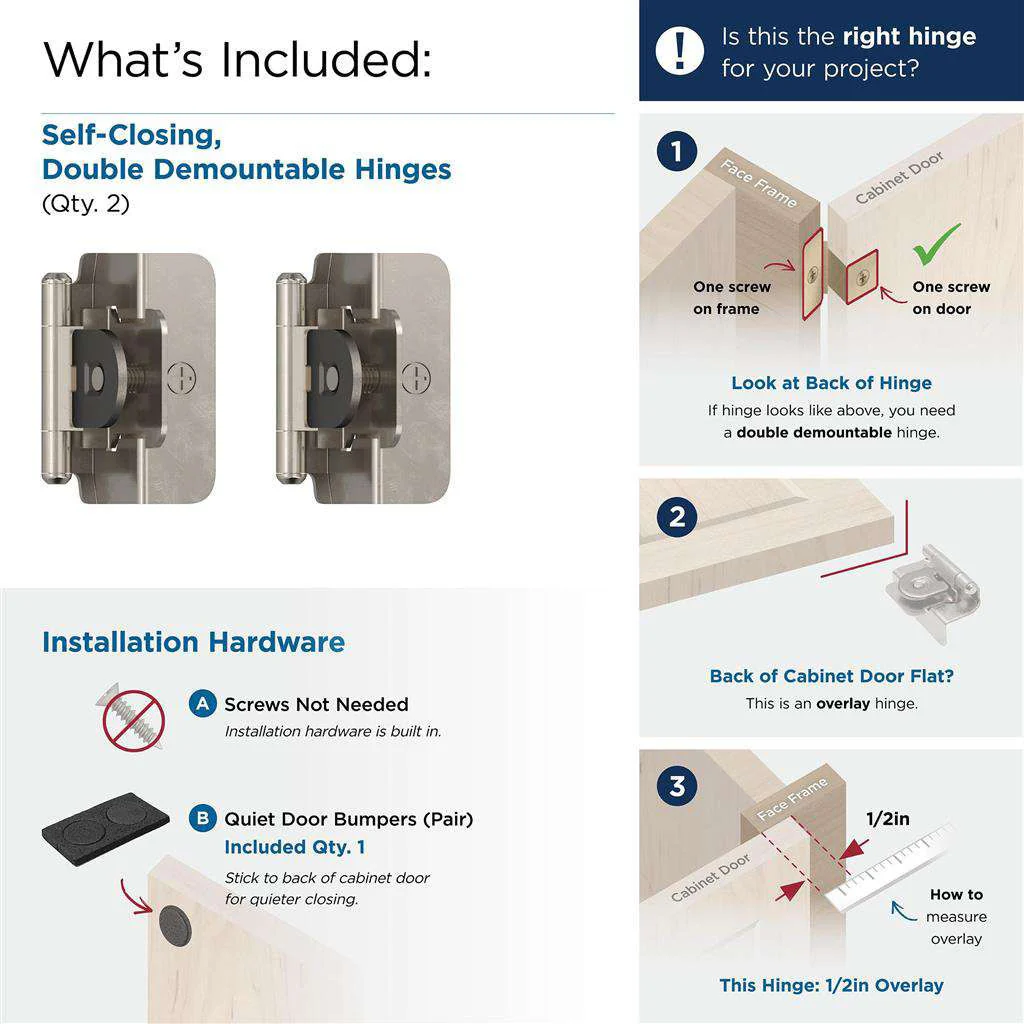 What's Included:

Self-Closing, Double Demountable Hinges
(Qty. 2)

Installation Hardware

A Screws Not Needed
Installation hardware is built in.

B Quiet Door Bumpers (Pair)
Included Qty. 1
Stick to back of cabinet door for quieter closing.

! Is this the right hinge for your project?

1
Face Frame
Cabinet Door
One screw on frame
One screw on door
Look at Back of Hinge
If hinge looks like above, you need a double demountable hinge.

2
Back of Cabinet Door Flat?
This is an overlay hinge.

3
Face Frame
Cabinet Door
1/2in
How to measure overlay
This Hinge: 1/2in Overlay